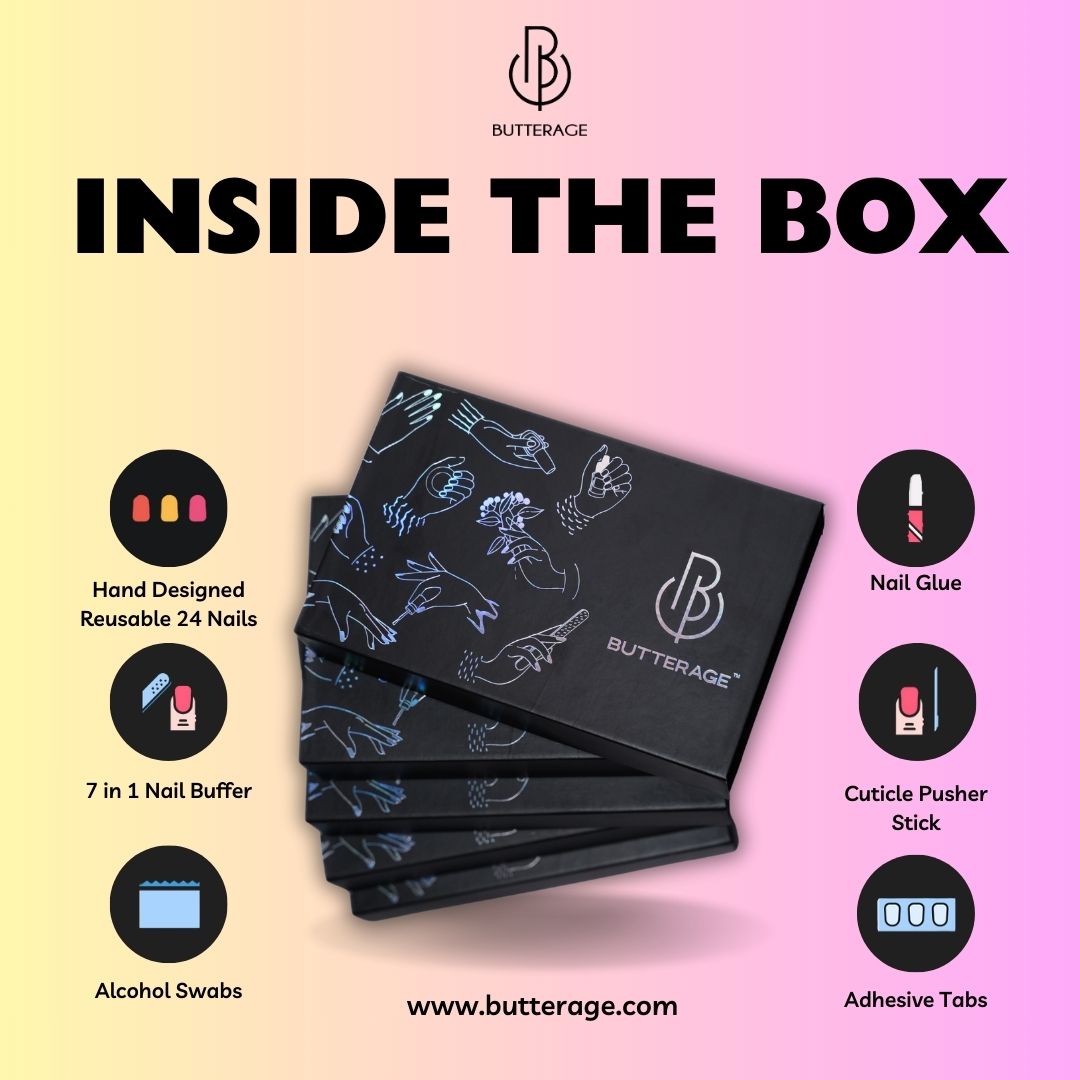 BUTTERAGE

INSIDE THE BOX

Hand Designed Reusable 24 Nails

7 in 1 Nail Buffer

Alcohol Swabs

BUTTERAGE™

Nail Glue

Cuticle Pusher Stick

Adhesive Tabs

www.butterage.com